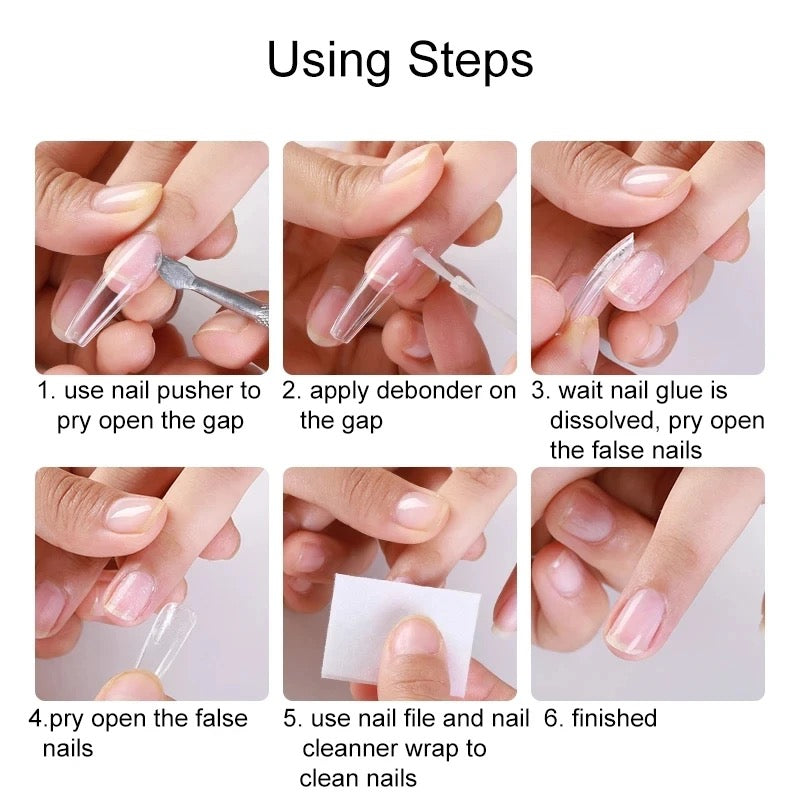 Using Steps

1. use nail pusher to pry open the gap

2. apply debonder on the gap

3. wait nail glue is dissolved, pry open the false nails

4.pry open the false nails

5. use nail file and nail cleanner wrap to clean nails

6. finished